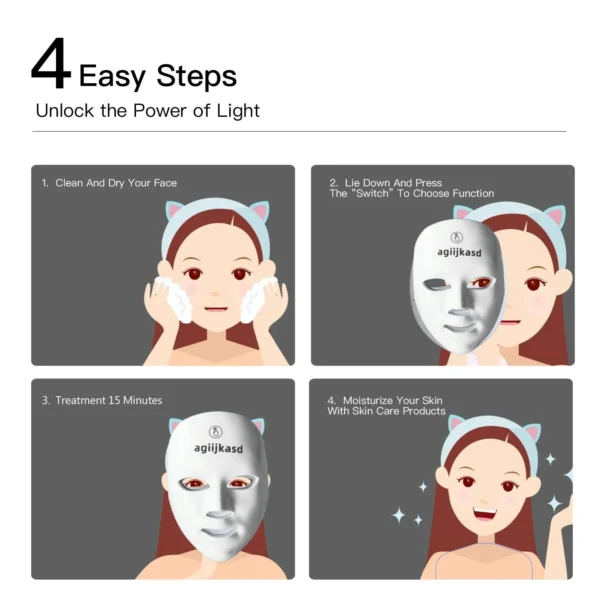 4 Easy Steps
Unlock the Power of Light

1. Clean And Dry Your Face

2. Lie Down And Press The "Switch" To Choose Function

agiijkasd

3. Treatment 15 Minutes

agiijkasd

4. Moisturize Your Skin With Skin Care Products